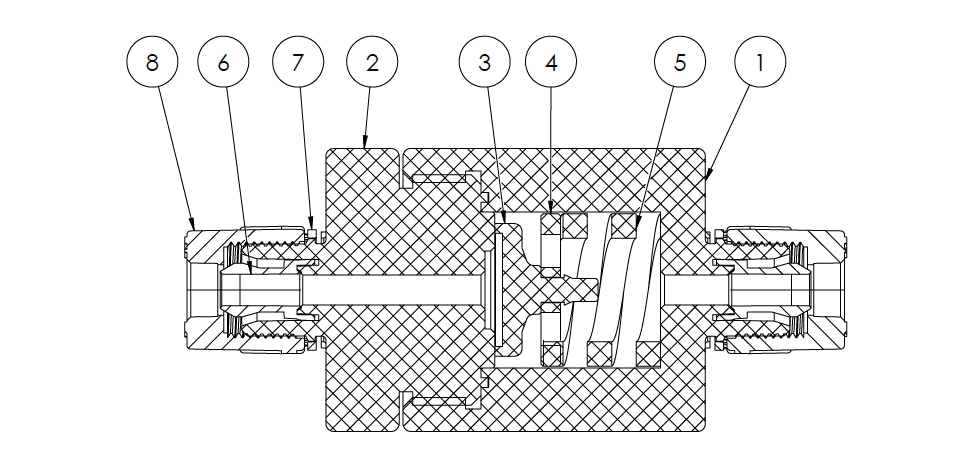 8 6 7 2 3 4 5 1