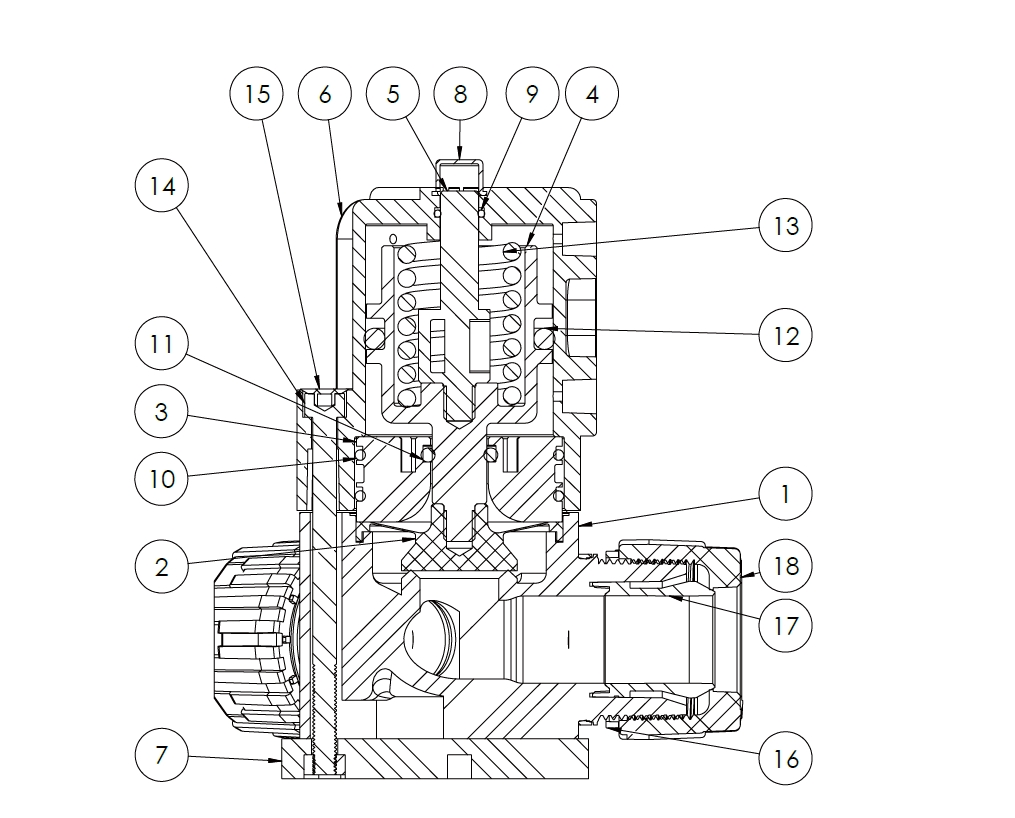 15
6
5
8
9
4
14
13
12
11
3
10
1
2
18
17
7
16